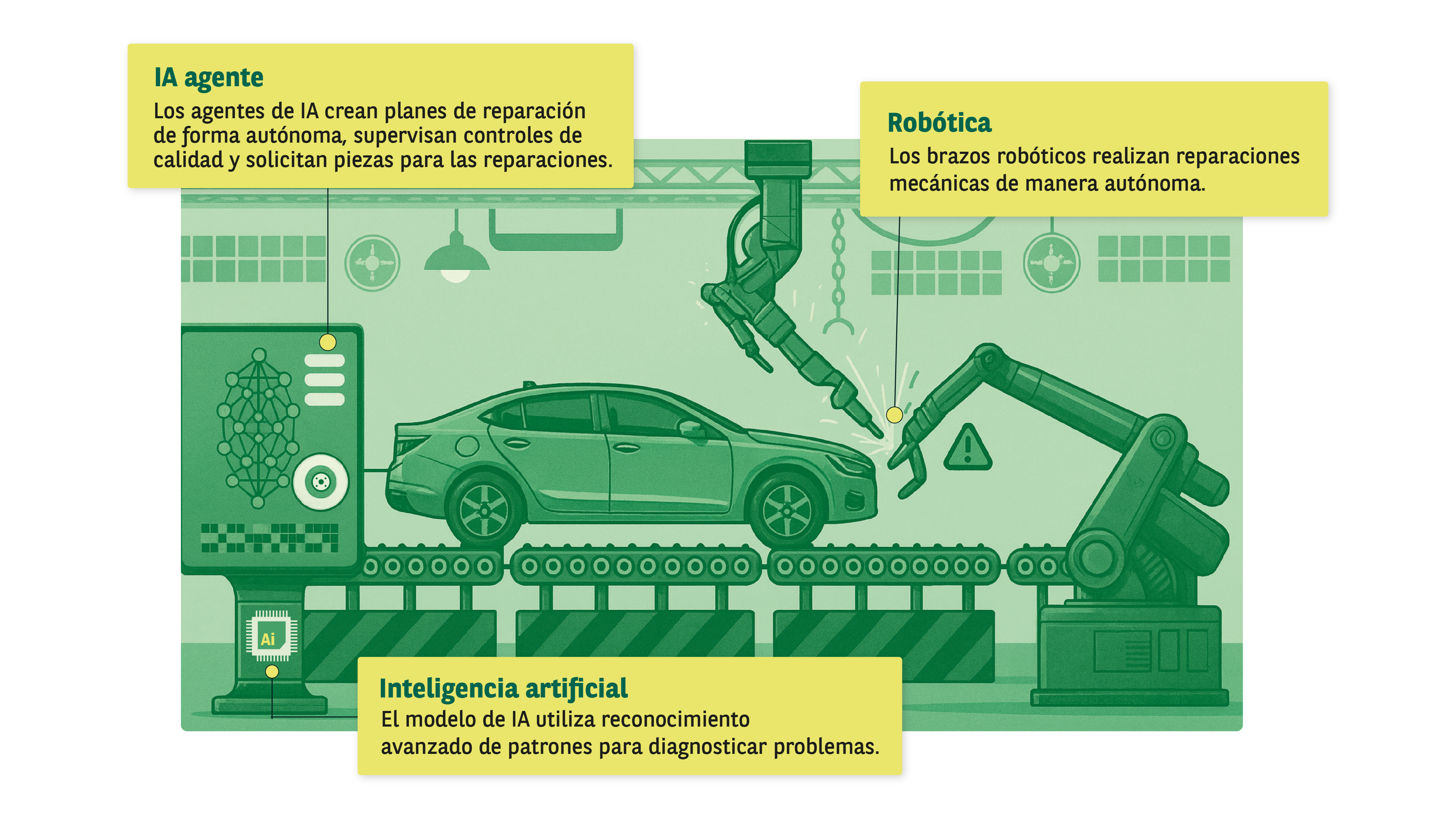 IA agente
Los agentes de IA crean planes de reparación de forma autónoma, supervisan controles de calidad y solicitan piezas para las reparaciones.

Robótica
Los brazos robóticos realizan reparaciones mecánicas de manera autónoma.

Ai

Inteligencia artificial
El modelo de IA utiliza reconocimiento avanzado de patrones para diagnosticar problemas.